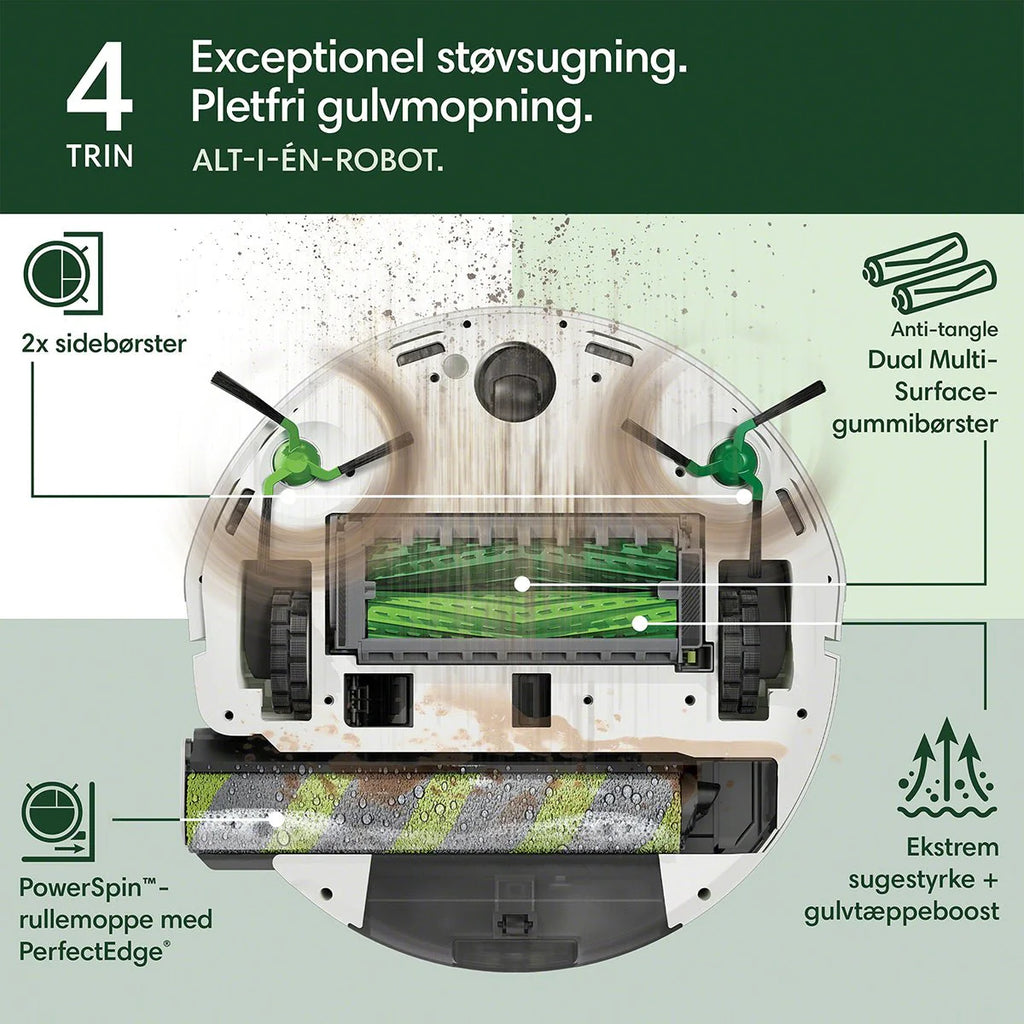 4
TRIN

Exceptionel støvsugning.
Pletfri gulvmopning.
ALT-I-ÉN-ROBOT.

2x sidebørster

Anti-tangle
Dual Multi-Surface-gummibørster

PowerSpin™-rullemoppe med PerfectEdge®

Ekstrem sugestyrke + gulvtæppeboost